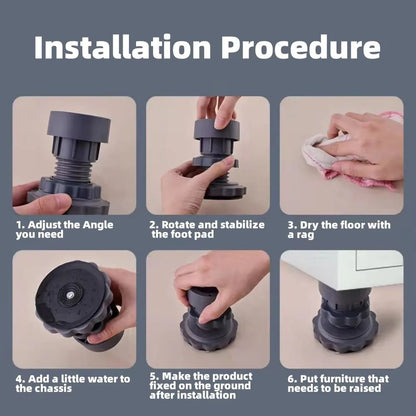 Installation Procedure

1. Adjust the Angle you need

2. Rotate and stabilize the foot pad

3. Dry the floor with a rag

4. Add a little water to the chassis

5. Make the product fixed on the ground after installation

6. Put furniture that needs to be raised